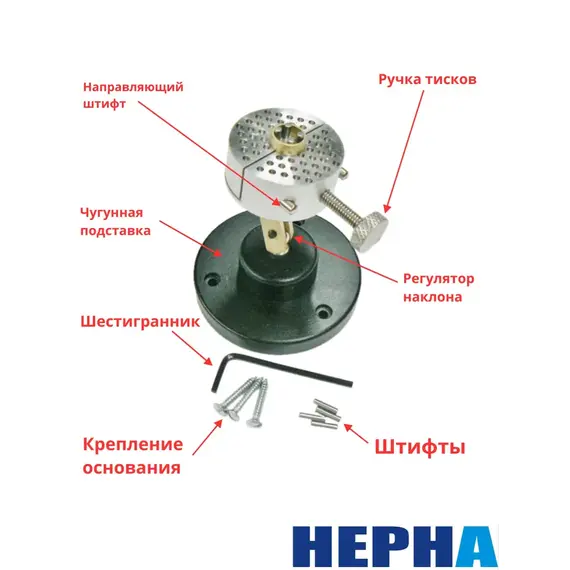 Направляющий штифт

Ручка тисков

Чугунная подставка

Регулятор наклона

Шестигранник

Крепление основания

Штифты

НЕРНА